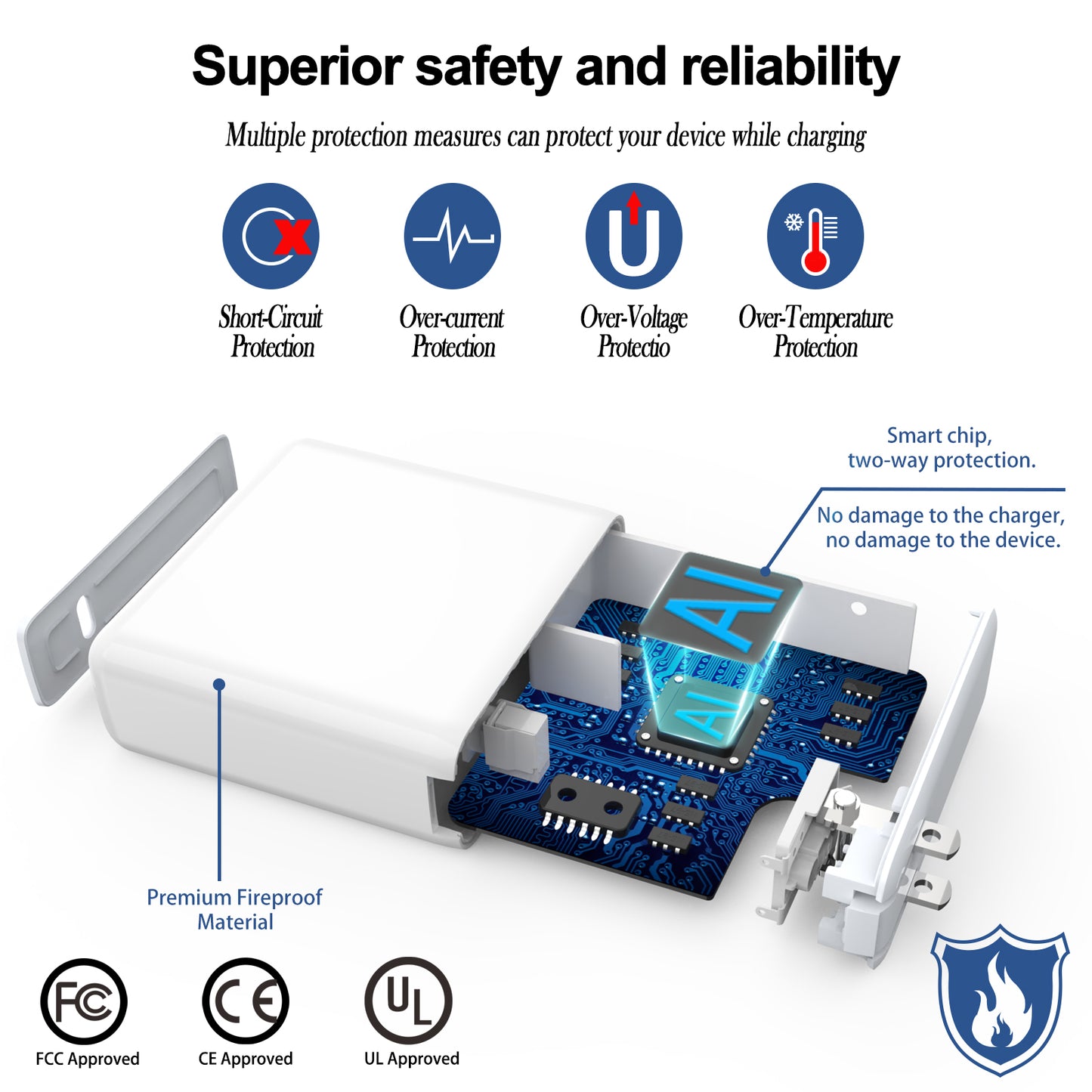 Superior safety and reliability

Multiple protection measures can protect your device while charging

Short-Circuit Protection

Over-current Protection

Over-Voltage Protectio

Over-Temperature Protection

Smart chip, two-way protection.

No damage to the charger, no damage to the device.

AI

AI

Premium Fireproof Material

FC

FCC Approved

CE

CE Approved

UL

UL Approved