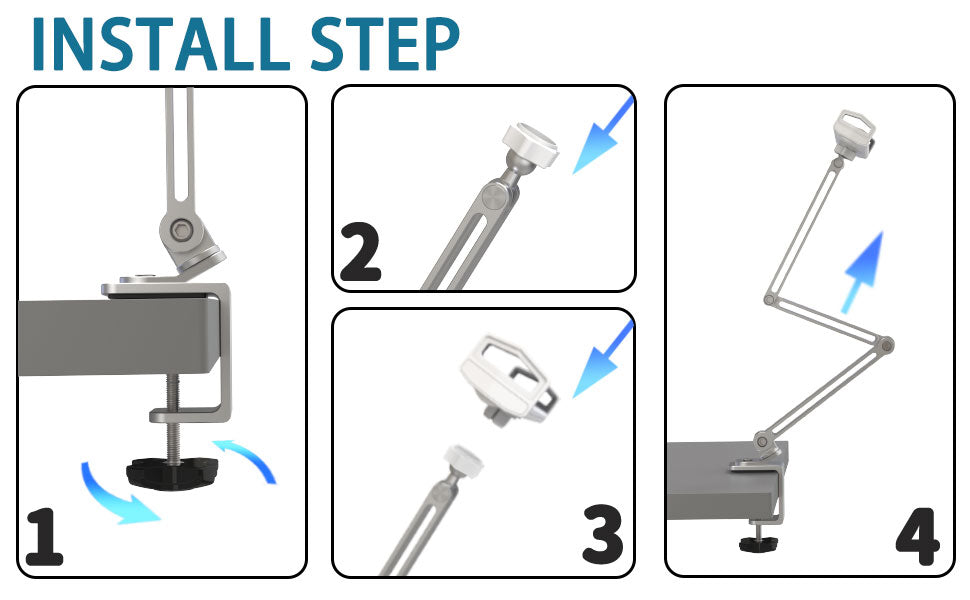 INSTALL STEP

1

2

3

4