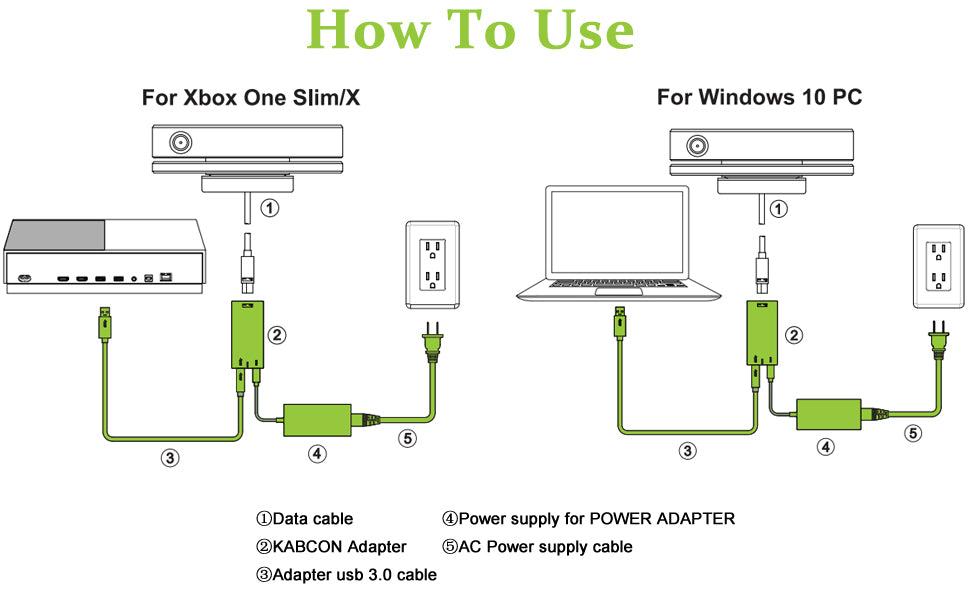 How To Use

For Xbox One Slim/X

①

②

③

④

⑤

For Windows 10 PC

①

②

③

④

⑤

①Data cable

②KABCON Adapter

③Adapter usb 3.0 cable

④Power supply for POWER ADAPTER

⑤AC Power supply cable